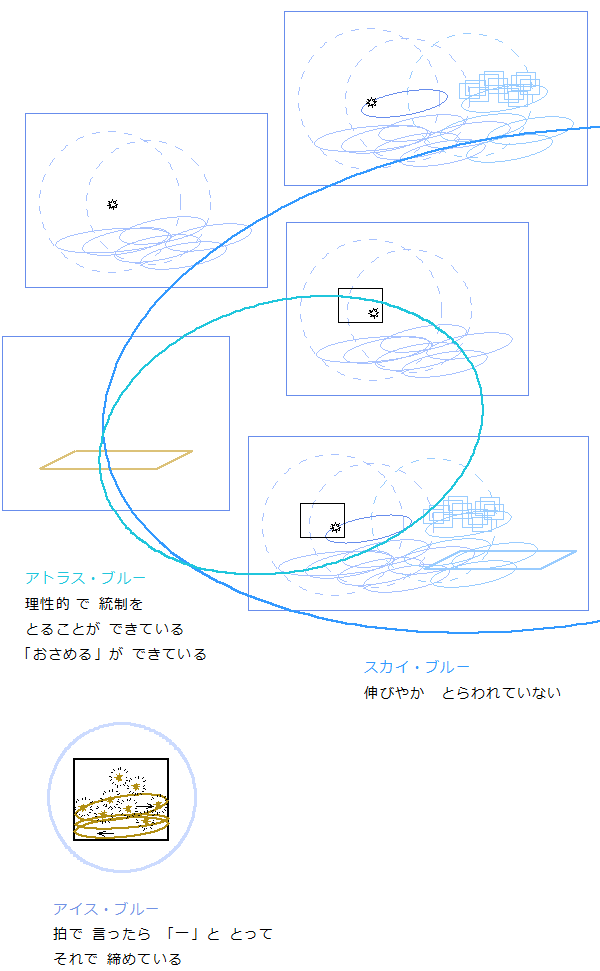 アトラス・ブルー
理性的 で 統制を
とることが できている
「おさめる」が できている

スカイ・ブルー
伸びやか　とらわれていない

アイス・ブルー
拍で 言ったら 「一」と とって
それで 締めている